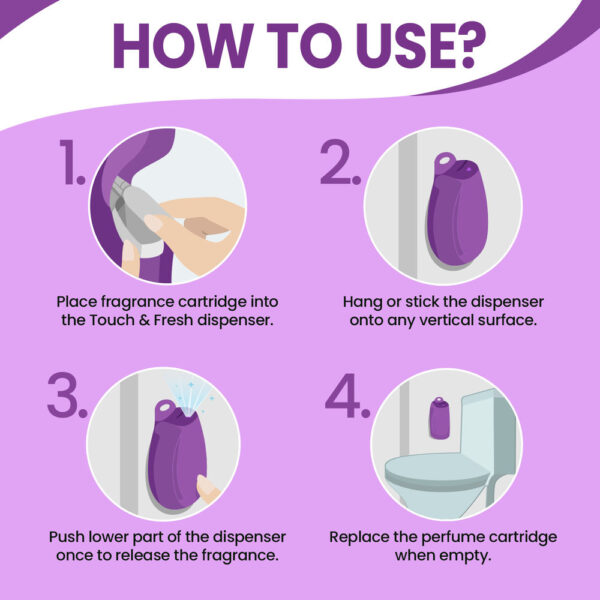 HOW TO USE?

1.

Place fragrance cartridge into the Touch & Fresh dispenser.

2.

Hang or stick the dispenser onto any vertical surface.

3.

Push lower part of the dispenser once to release the fragrance.

4.

Replace the perfume cartridge when empty.