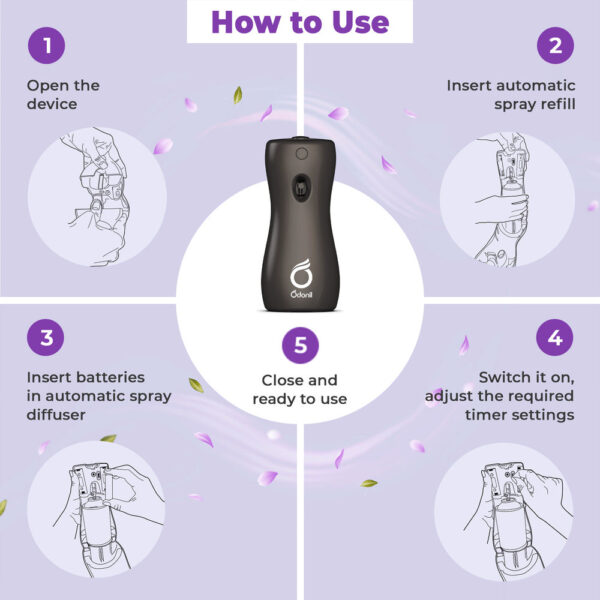 How to Use

1

Open the device

2

Insert automatic spray refill

Odonil

3

Insert batteries in automatic spray diffuser

5

Close and ready to use

4

Switch it on, adjust the required timer settings