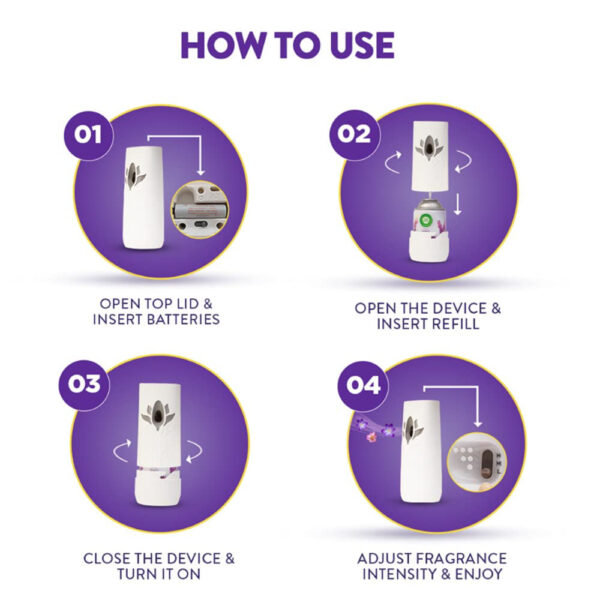 HOW TO USE

01

OPEN TOP LID & INSERT BATTERIES

02

OPEN THE DEVICE & INSERT REFILL

03

CLOSE THE DEVICE & TURN IT ON

04

ADJUST FRAGRANCE INTENSITY & ENJOY