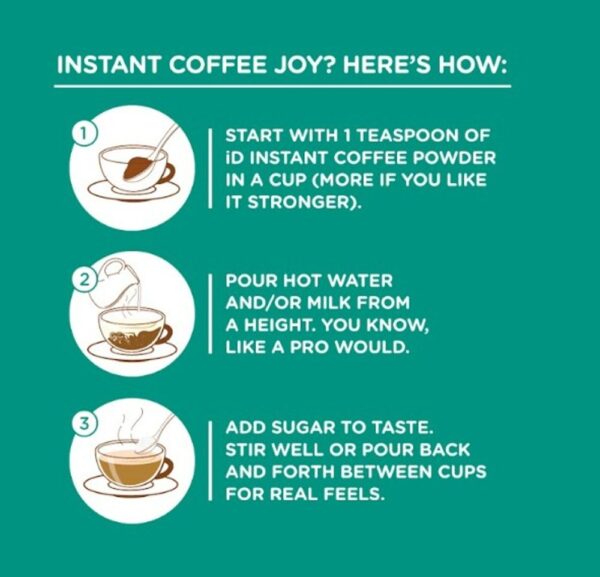 INSTANT COFFEE JOY? HERE'S HOW:

1

START WITH 1 TEASPOON OF iD INSTANT COFFEE POWDER IN A CUP (MORE IF YOU LIKE IT STRONGER).

2

POUR HOT WATER AND/OR MILK FROM A HEIGHT. YOU KNOW, LIKE A PRO WOULD.

3

ADD SUGAR TO TASTE. STIR WELL OR POUR BACK AND FORTH BETWEEN CUPS FOR REAL FEELS.